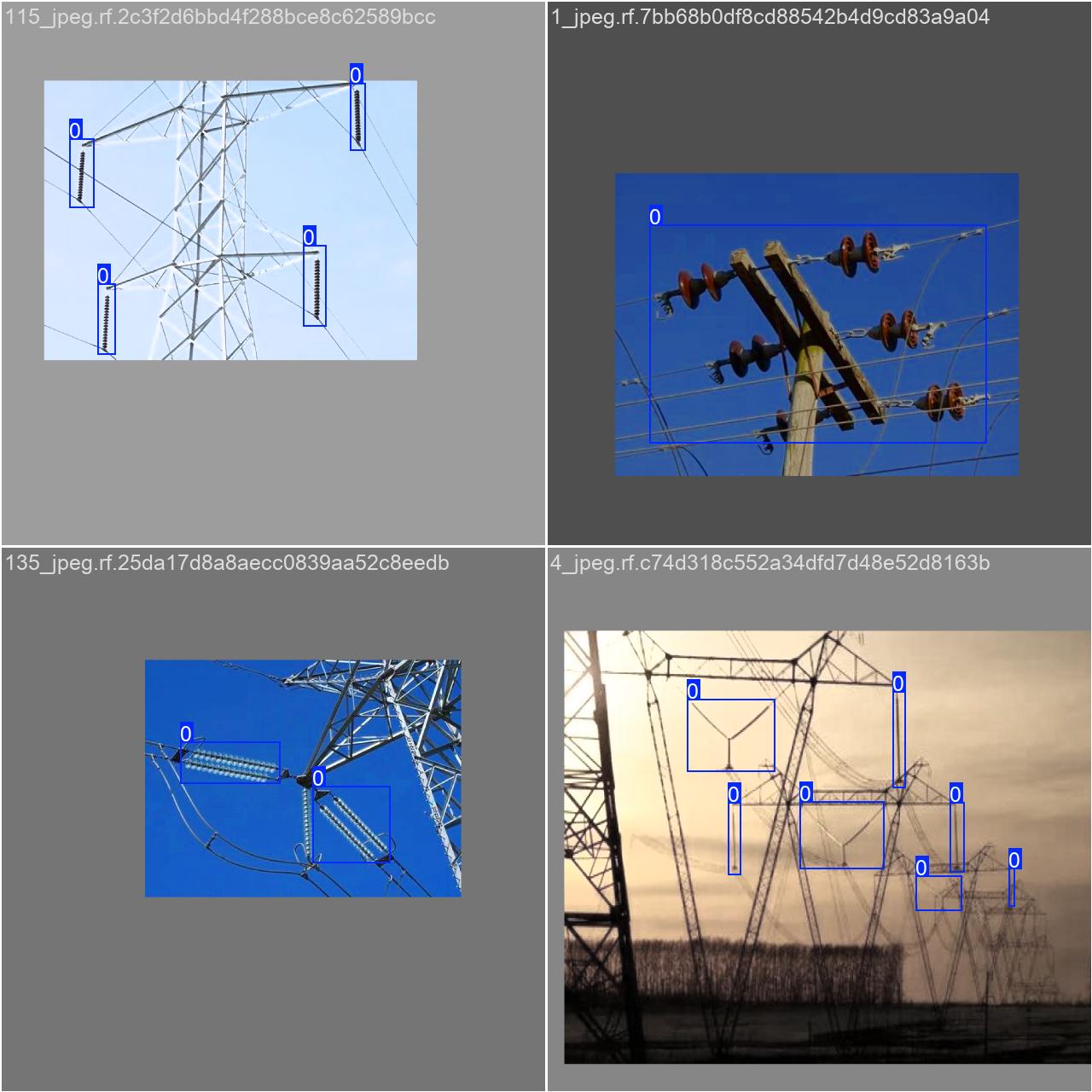 115_jpeg.rf.2c3f2d6bbd4f288bce8c62589bcc

0
0
0
0

1_jpeg.rf.7bb68b0df8cd88542b4d9cd83a9a04

0

135_jpeg.rf.25da17d8a8aecc0839aa52c8eedb

0
0

4_jpeg.rf.c74d318c552a34dfd7d48e52d8163b

0
0
0
0
0
0
0